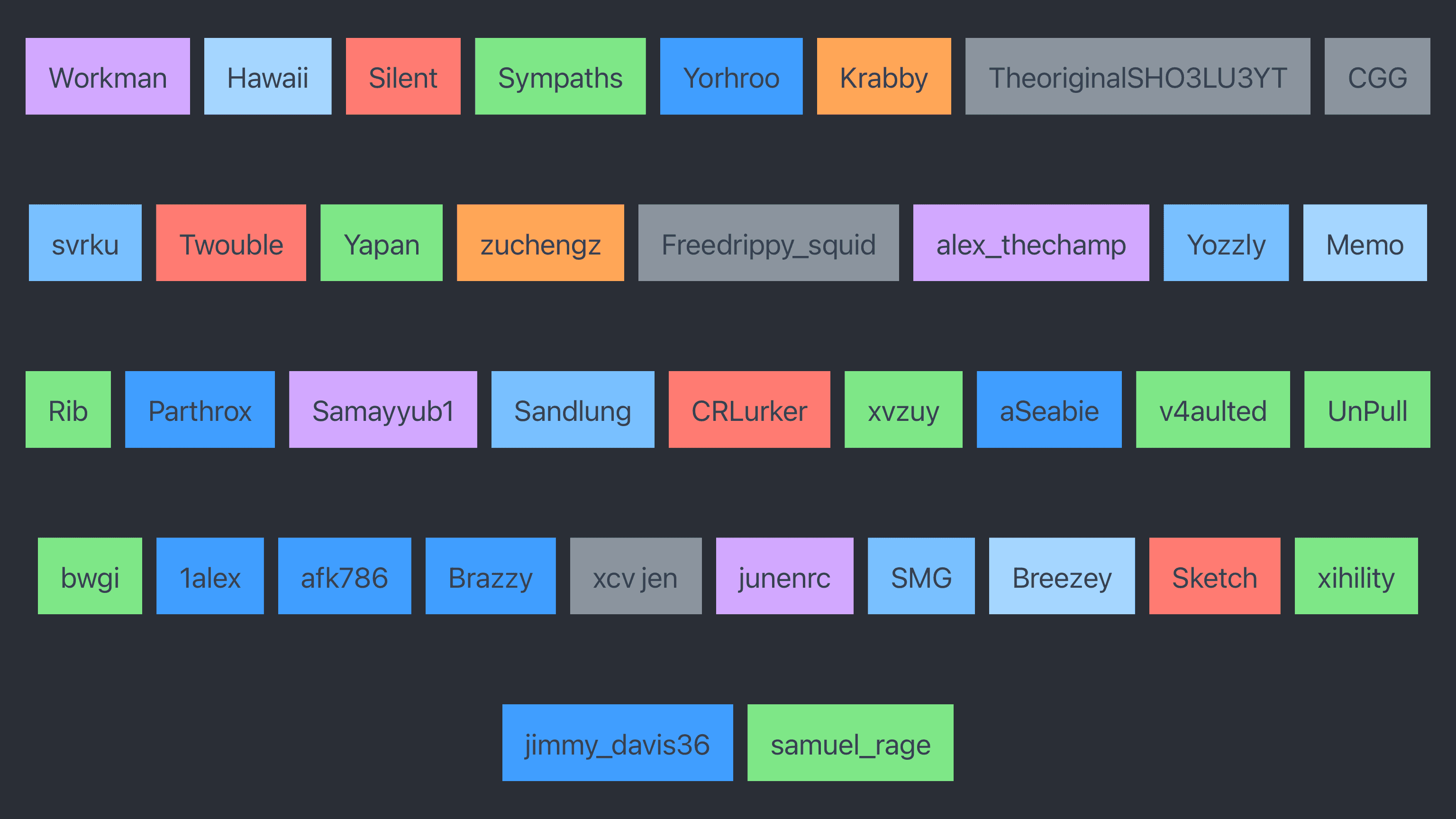 Workman Hawaii Silent Sympaths Yorhroo Krabby TheoriginalSHO3LU3YT CGG

svrku Twouble Yapan zuchengz Freedrippy_squid alex_thechamp Yozzly Memo

Rib Parthrox Samayyub1 Sandlung CRLurker xvzuy aSeabie v4aulted UnPull

bwgi 1alex afk786 Brazzy xcv jen junenrc SMG Breezey Sketch xihility

jimmy_davis36 samuel_rage